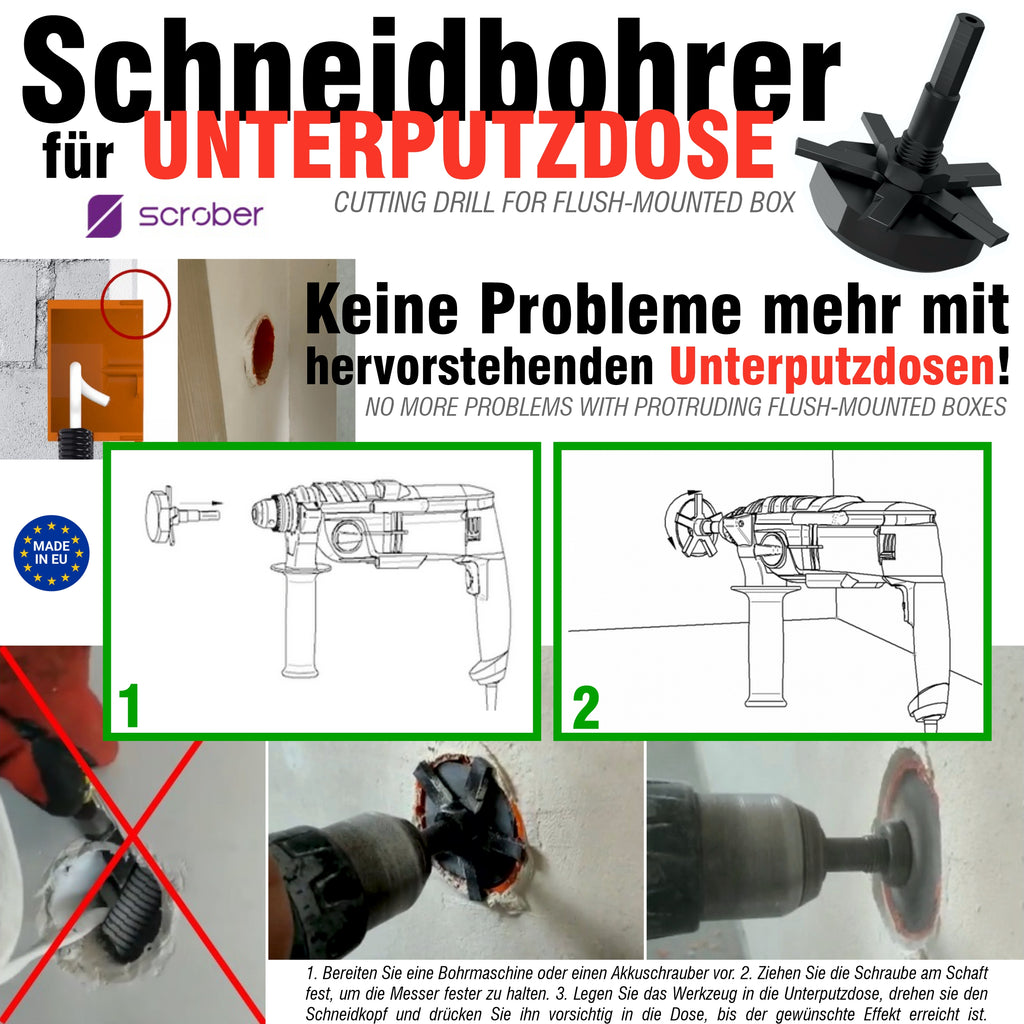 Schneidbohrer für UNTERPUTZDOSE

scrober

CUTTING DRILL FOR FLUSH-MOUNTED BOX

Keine Probleme mehr mit hervorstehenden Unterputzdosen!

NO MORE PROBLEMS WITH PROTRUDING FLUSH-MOUNTED BOXES

MADE IN EU

1

2

1. Bereiten Sie eine Bohrmaschine oder einen Akkuschrauber vor. 2. Ziehen Sie die Schraube am Schaft fest, um die Messer fester zu halten. 3. Legen Sie das Werkzeug in die Unterputzdose, drehen sie den Schneidkopf und drücken Sie ihn vorsichtig in die Dose, bis der gewünschte Effekt erreicht ist.