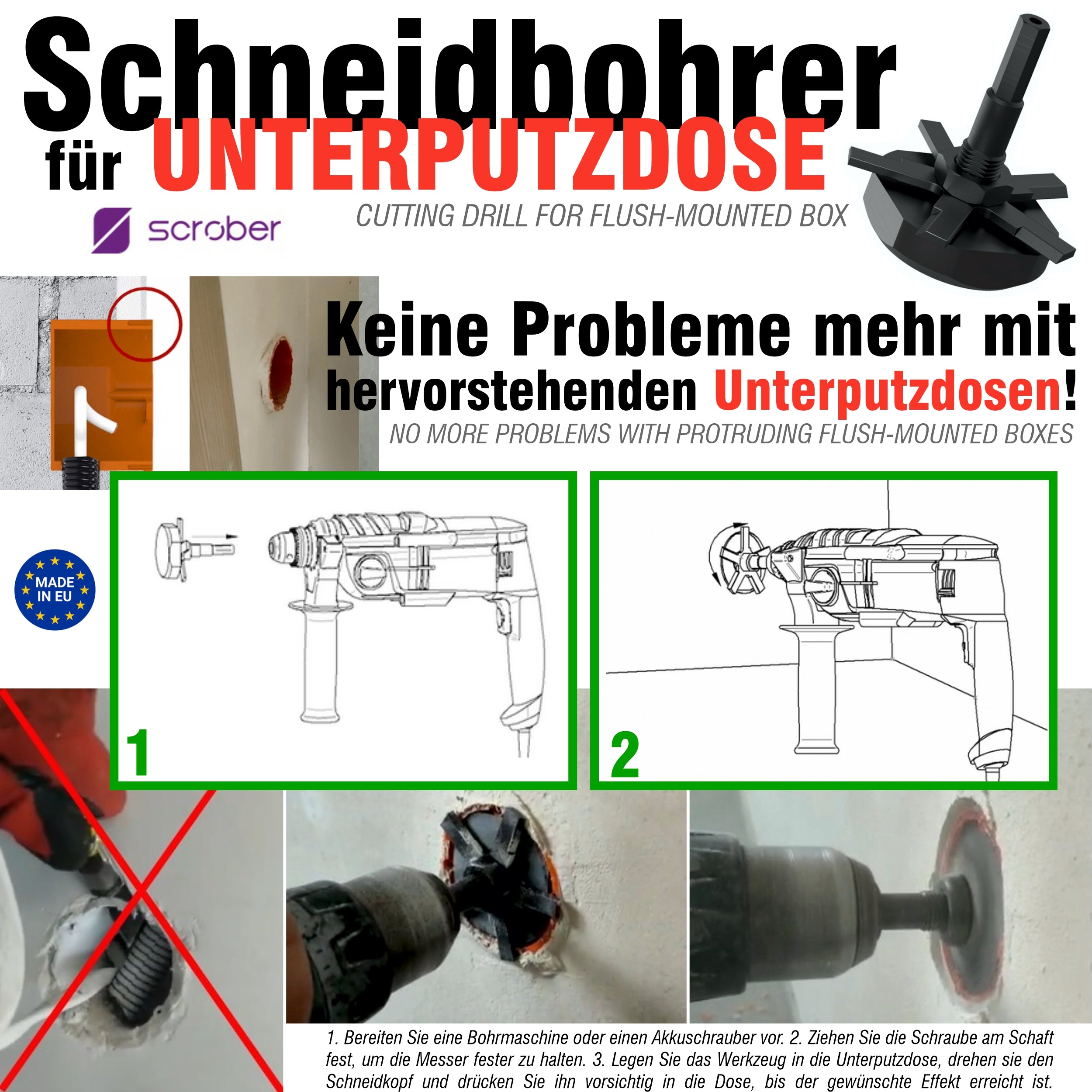 Schneidbohrer

für UNTERPUTZDOSE

scrober

CUTTING DRILL FOR FLUSH-MOUNTED BOX

Keine Probleme mehr mit hervorstehenden Unterputzdosen!

NO MORE PROBLEMS WITH PROTRUDING FLUSH-MOUNTED BOXES

MADE IN EU

1

2

1. Bereiten Sie eine Bohrmaschine oder einen Akkuschrauber vor. 2. Ziehen Sie die Schraube am Schaft fest, um die Messer fester zu halten. 3. Legen Sie das Werkzeug in die Unterputzdose, drehen sie den Schneidkopf und drücken Sie ihn vorsichtig in die Dose, bis der gewünschte Effekt erreicht ist.